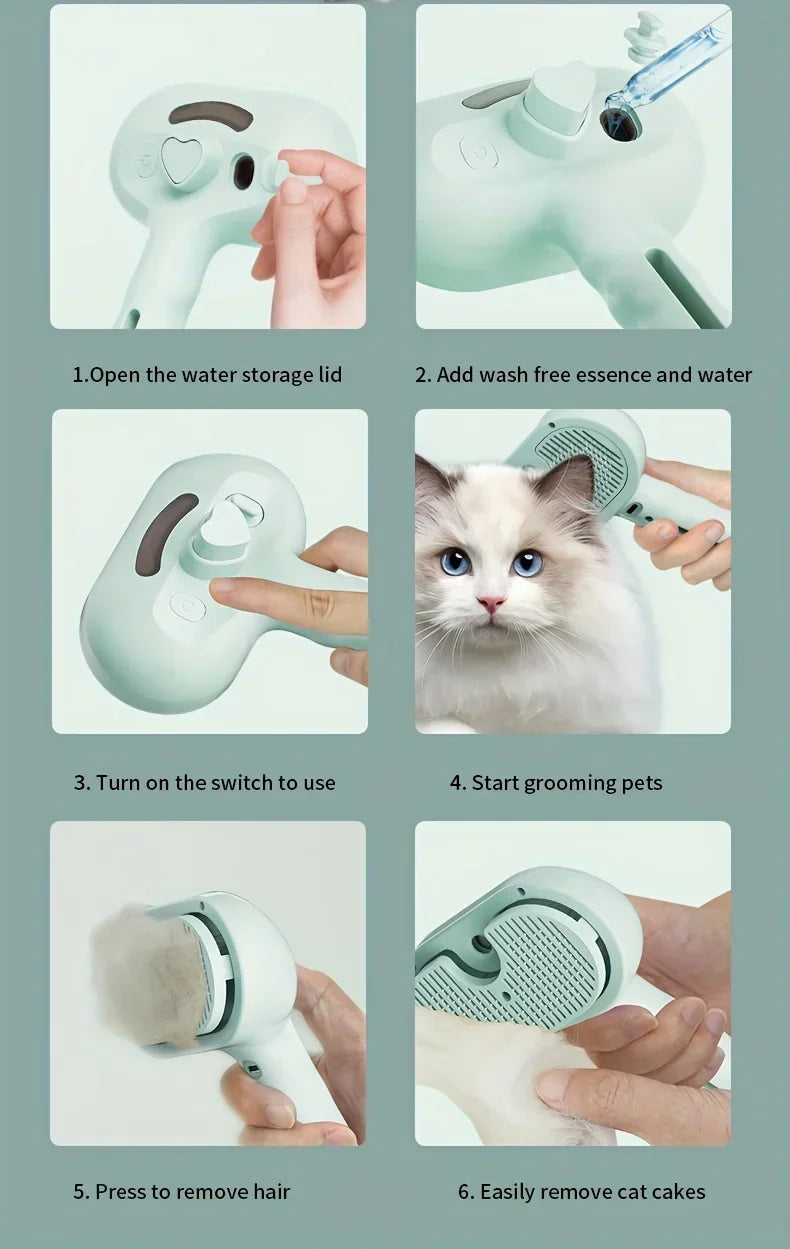 1.Open the water storage lid

2. Add wash free essence and water

3. Turn on the switch to use

4. Start grooming pets

5. Press to remove hair

6. Easily remove cat cakes